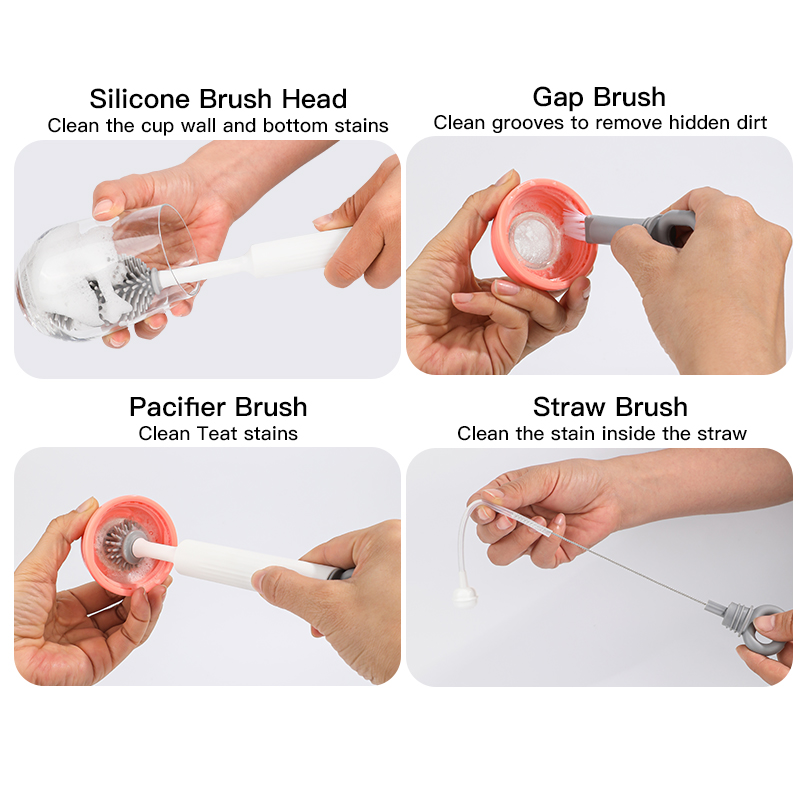 Silicone Brush Head
Clean the cup wall and bottom stains

Gap Brush
Clean grooves to remove hidden dirt

Pacifier Brush
Clean Teat stains

Straw Brush
Clean the stain inside the straw