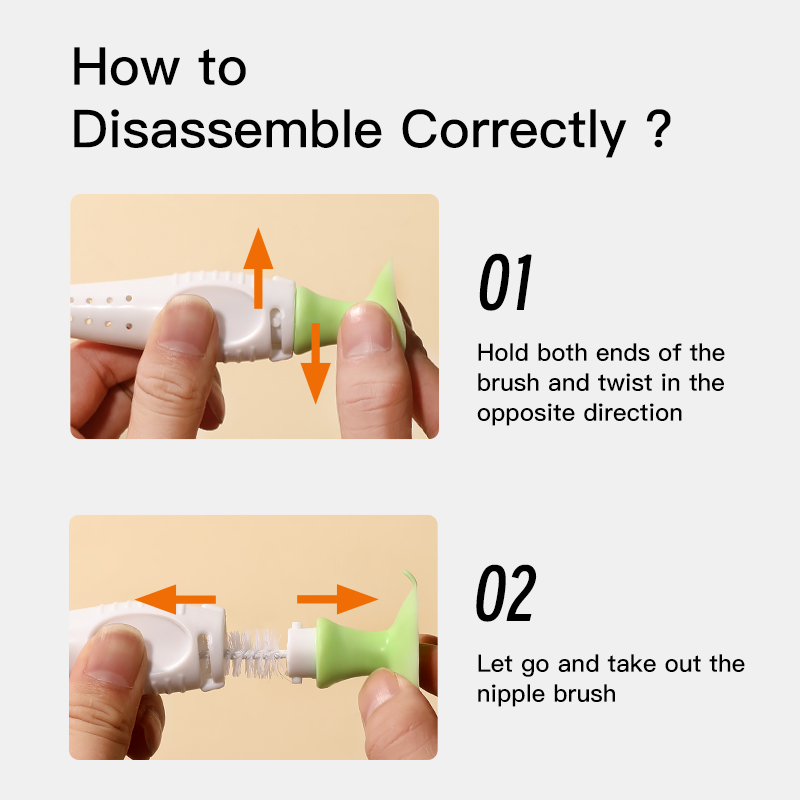 How to
Disassemble Correctly ?

01

Hold both ends of the brush and twist in the opposite direction

02

Let go and take out the nipple brush