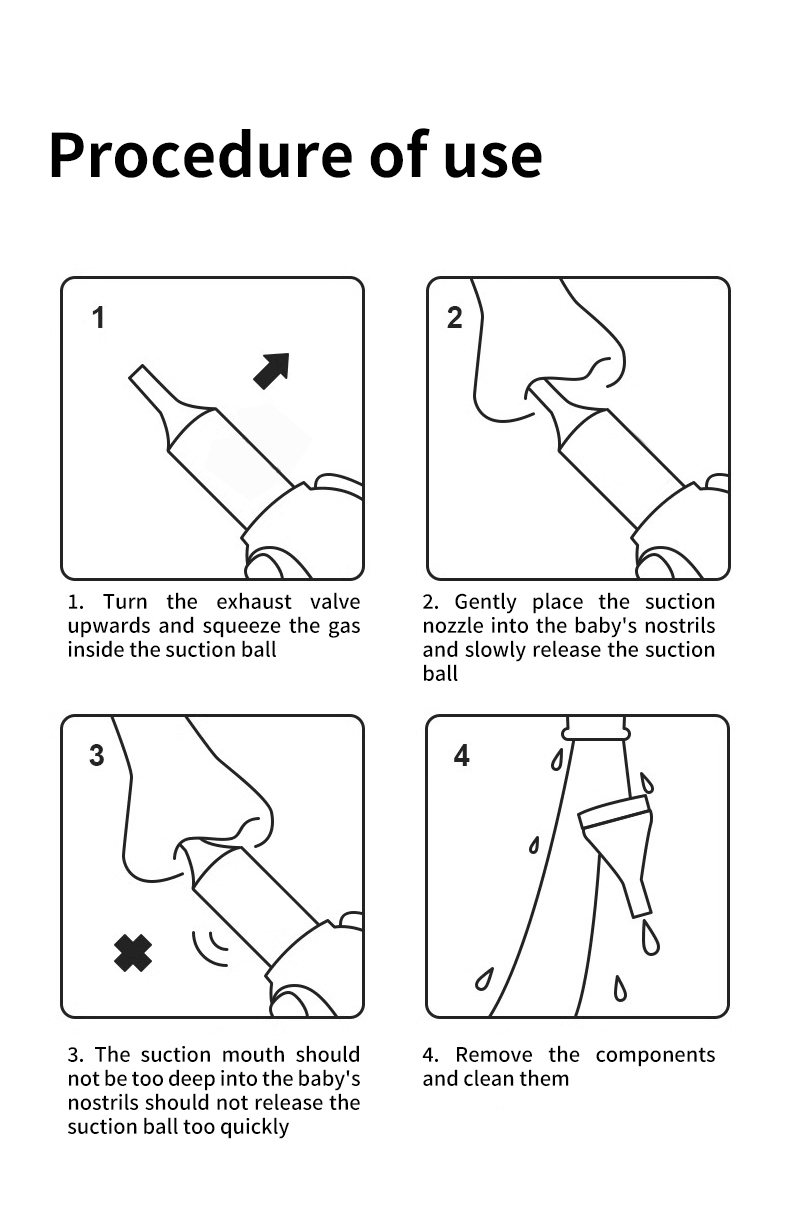 Procedure of use

1

1. Turn the exhaust valve upwards and squeeze the gas inside the suction ball

2

2. Gently place the suction nozzle into the baby's nostrils and slowly release the suction ball

3

3. The suction mouth should not be too deep into the baby's nostrils should not release the suction ball too quickly

4

4. Remove the components and clean them