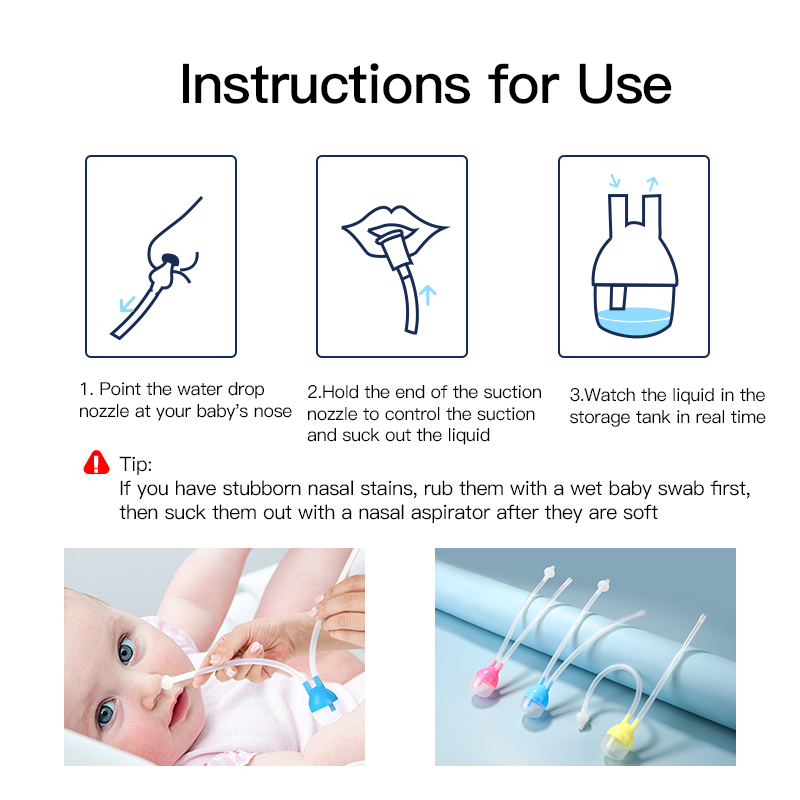 Instructions for Use

1. Point the water drop nozzle at your baby's nose

2.Hold the end of the suction nozzle to control the suction and suck out the liquid

3.Watch the liquid in the storage tank in real time

Tip:
If you have stubborn nasal stains, rub them with a wet baby swab first, then suck them out with a nasal aspirator after they are soft