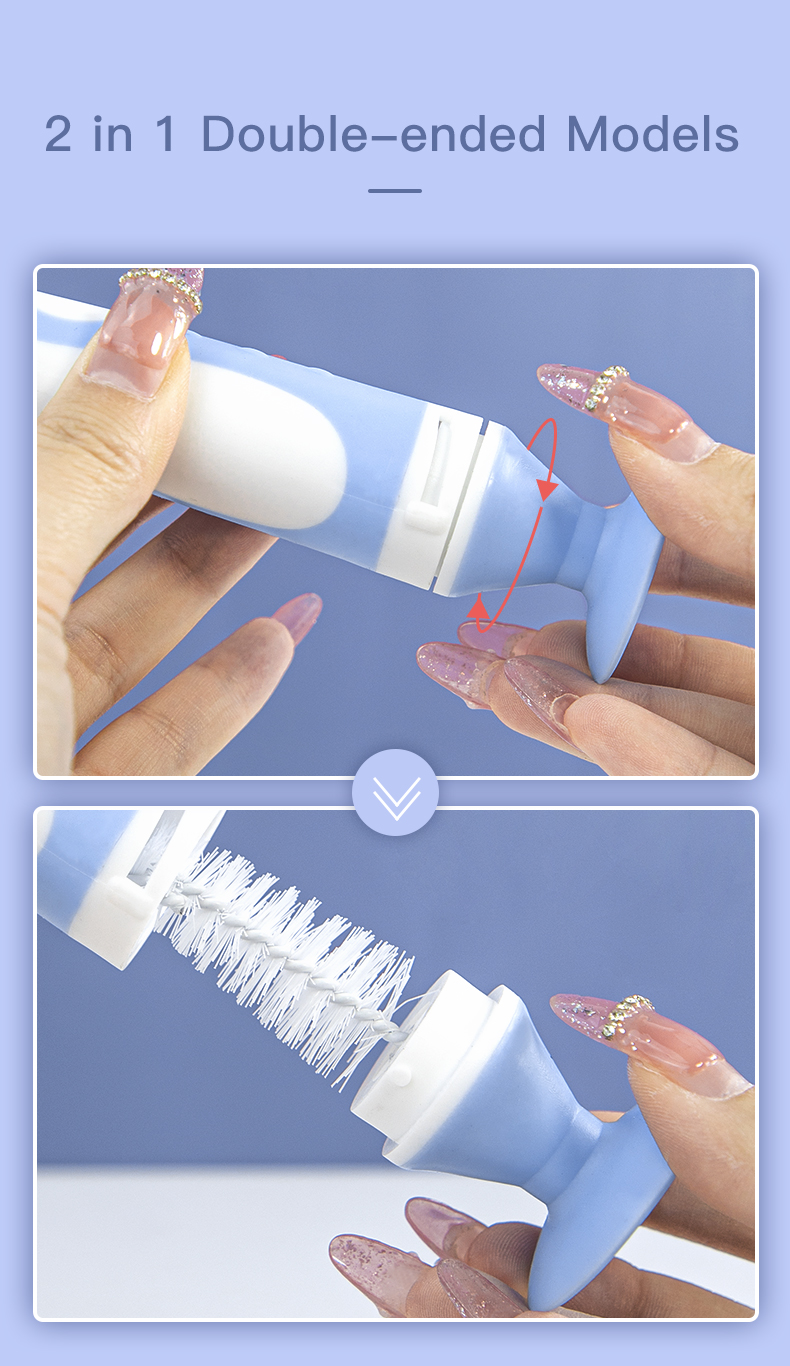 2 in 1 Double-ended Models